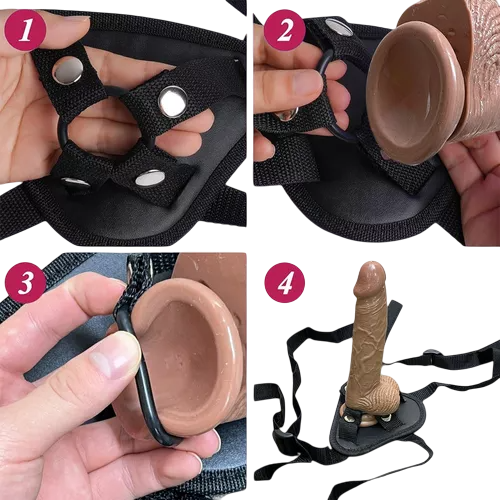 1

2

3

4